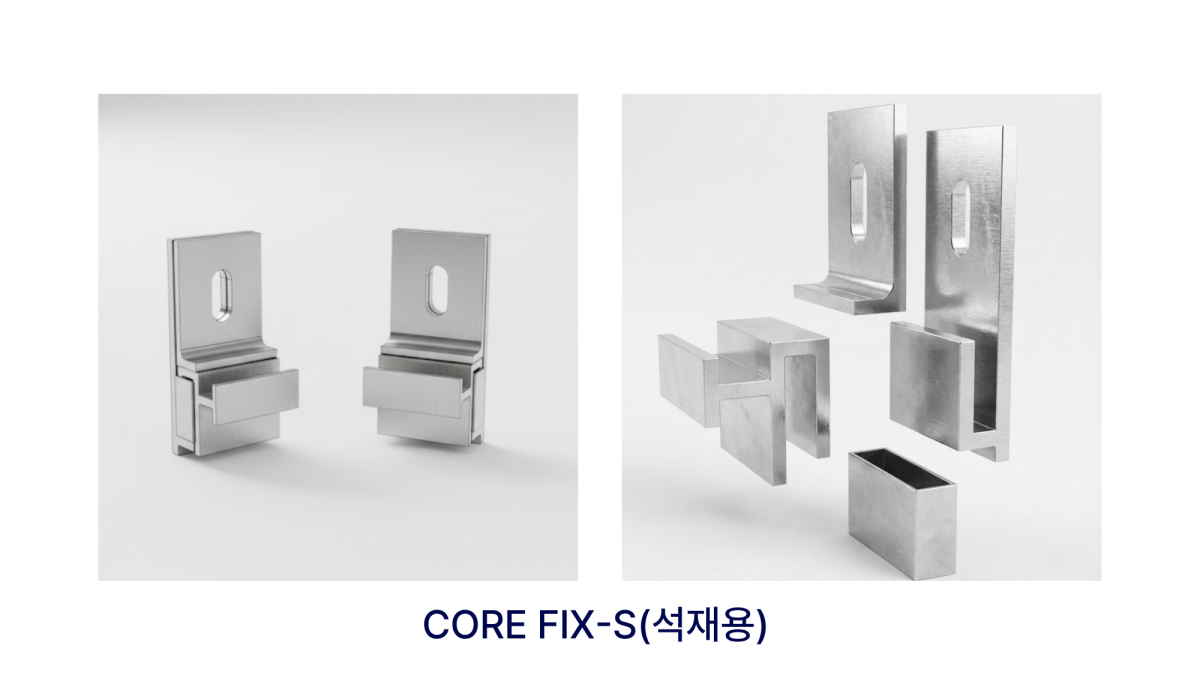 CORE FIX-S(석재용)