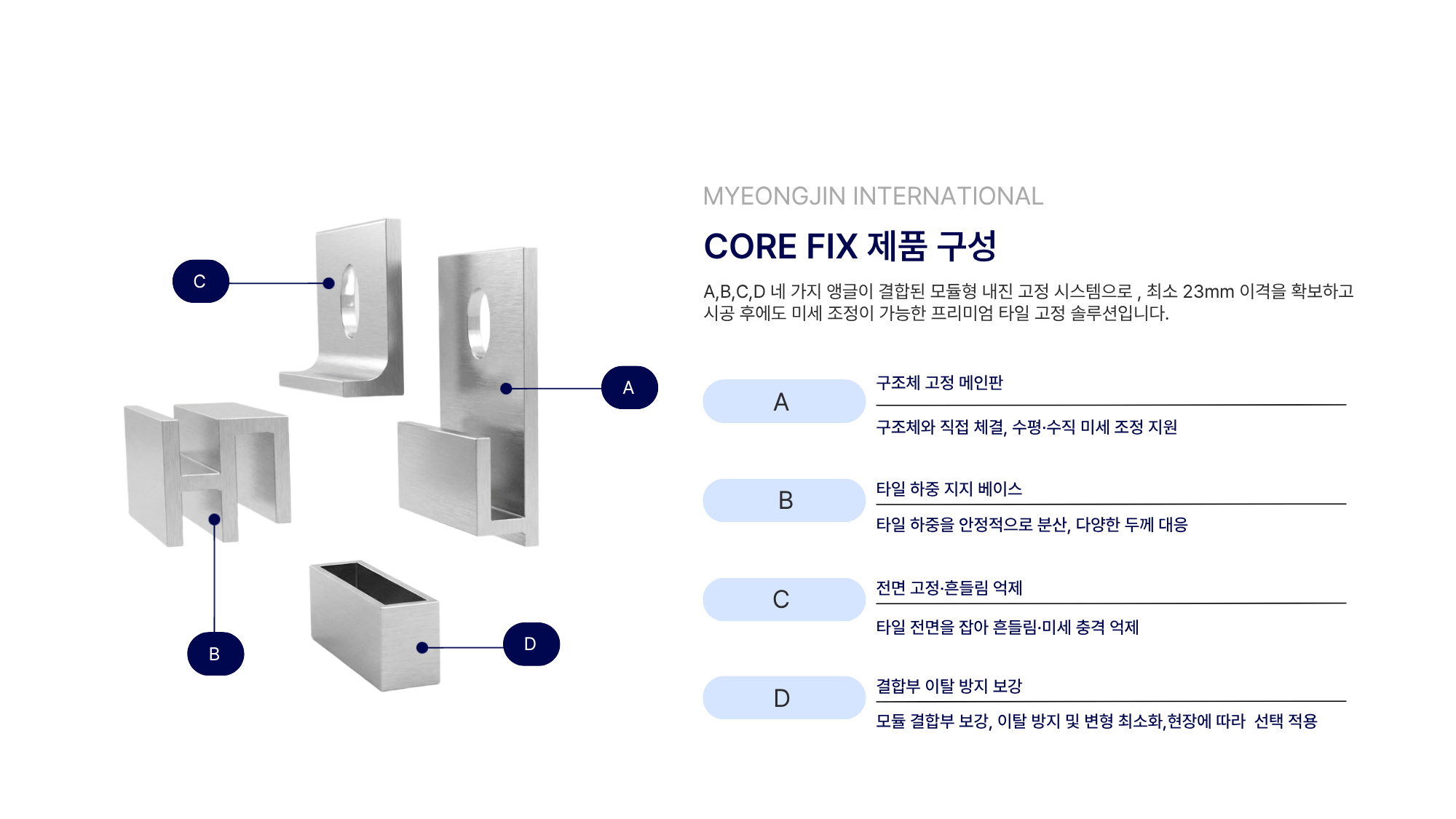 C

A

B

D

MYEONGJIN INTERNATIONAL

CORE FIX 제품 구성

A,B,C,D 네 가지 앵글이 결합된 모듈형 내진 고정 시스템으로 , 최소 23mm 이격을 확보하고 시공 후에도 미세 조정이 가능한 프리미엄 타일 고정 솔루션입니다.

A
구조체 고정 메인판
구조체와 직접 체결, 수평·수직 미세 조정 지원

B
타일 하중 지지 베이스
타일 하중을 안정적으로 분산, 다양한 두께 대응

C
전면 고정·흔들림 억제
타일 전면을 잡아 흔들림·미세 충격 억제

D
결합부 이탈 방지 보강
모듈 결합부 보강, 이탈 방지 및 변형 최소화,현장에 따라 선택 적용