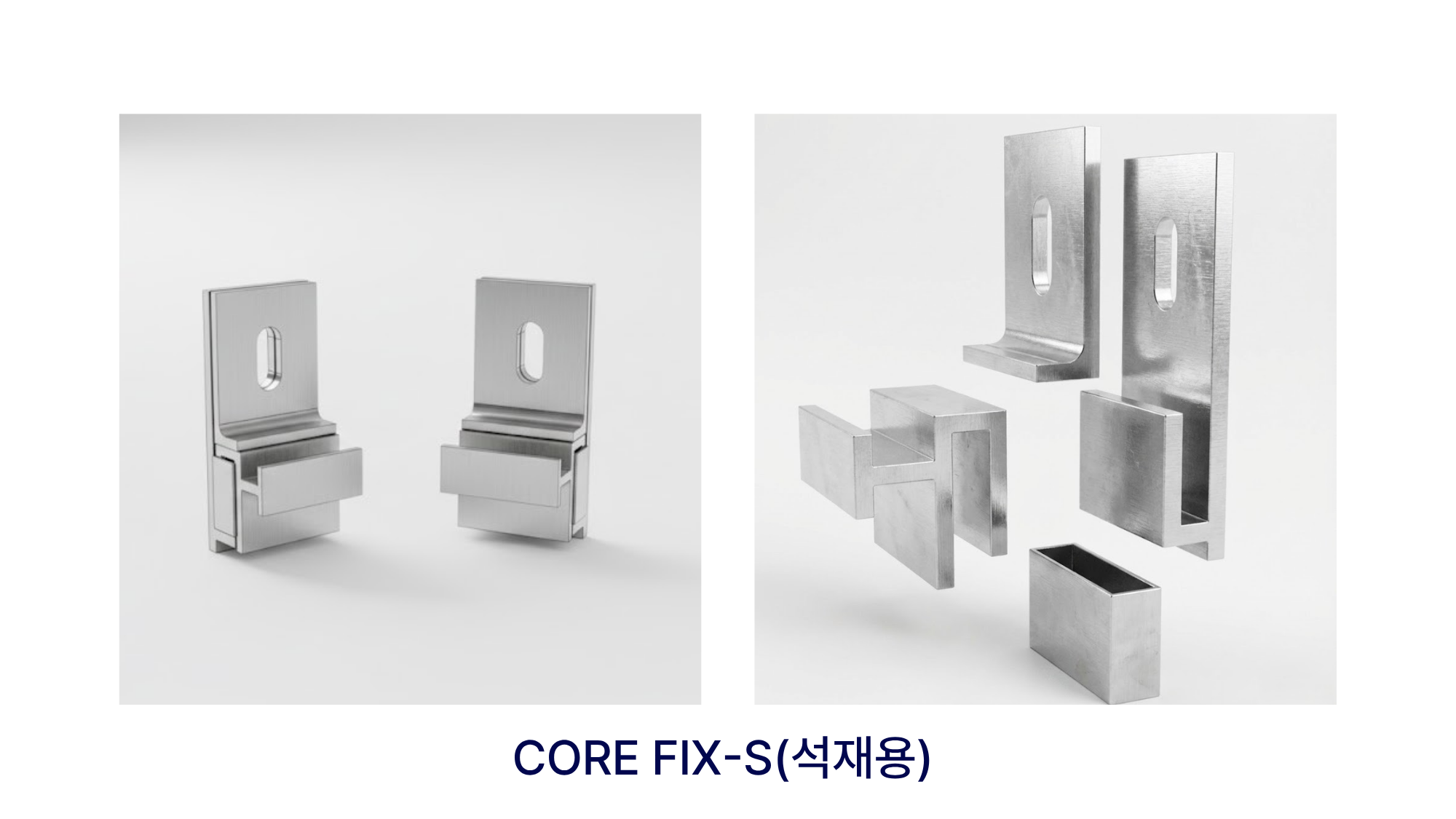 CORE FIX-S(석재용)